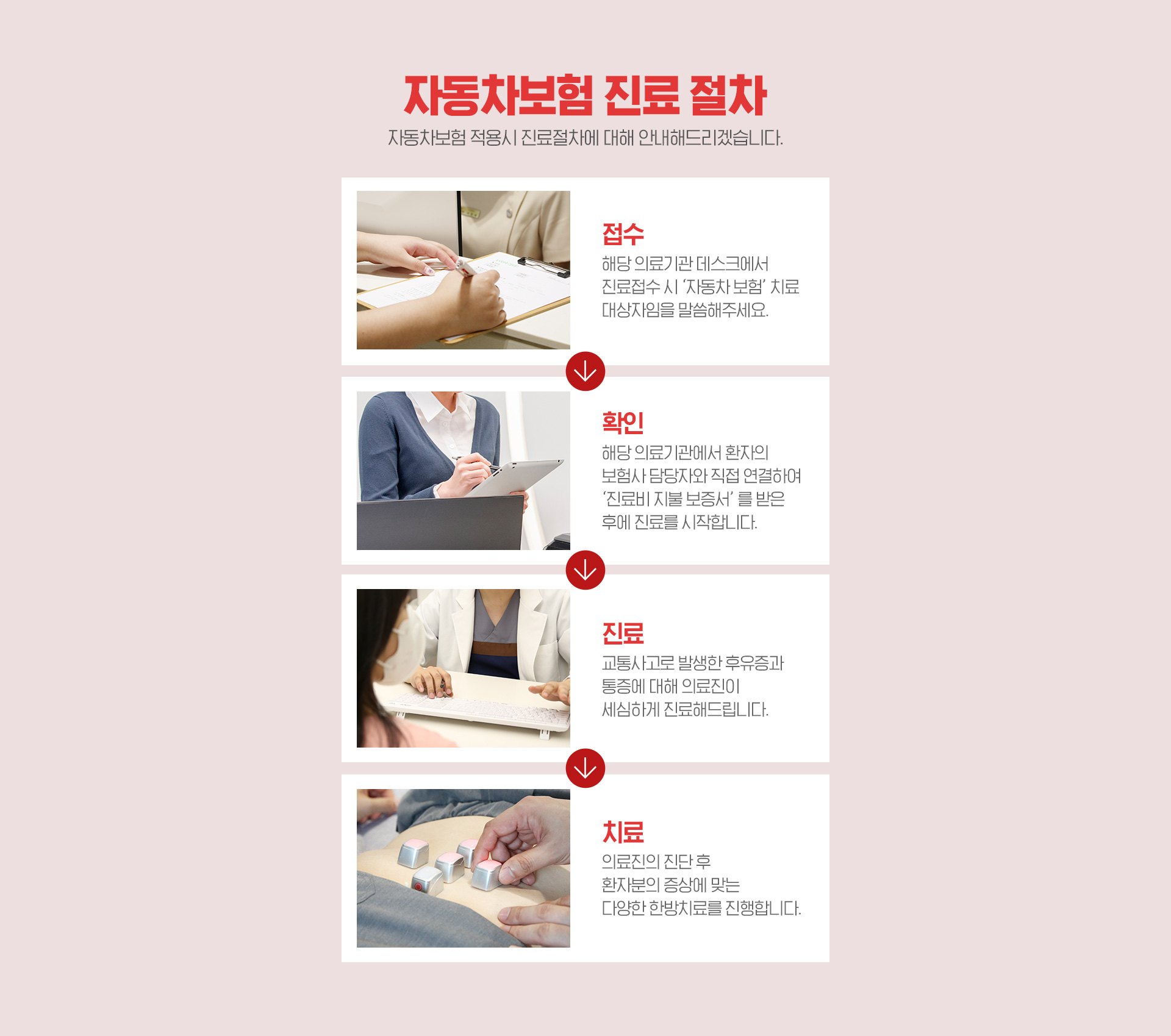 자동차보험 진료 절차
자동차보험 적용시 진료절차에 대해 안내해드리겠습니다.

접수
해당 의료기관 데스크에서
진료접수 시 '자동차 보험' 치료
대상자임을 말씀해주세요.

확인
해당 의료기관에서 환자의
보험사 담당자와 직접 연결하여
'진료비 지불 보증서' 를 받은
후에 진료를 시작합니다.

진료
교통사고로 발생한 후유증과
통증에 대해 의료진이
세심하게 진료해드립니다.

치료
의료진의 진단 후
환자분의 증상에 맞는
다양한 한방치료를 진행합니다.